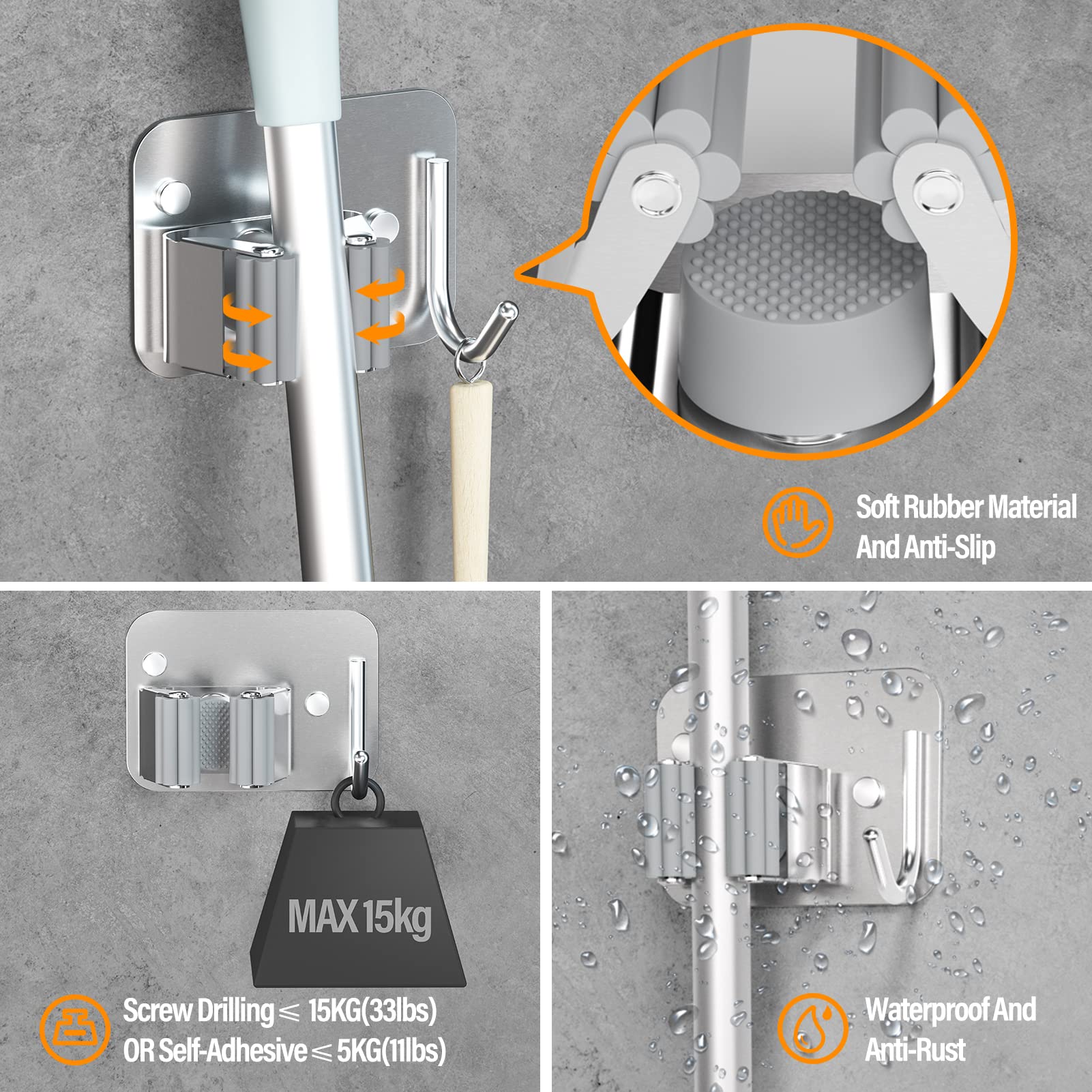 Soft Rubber Material And Anti-Slip

MAX 15kg

Screw Drilling $\leqslant$ 15KG(33lbs)
OR Self-Adhesive $\leqslant$ 5KG(11lbs)

Waterproof And Anti-Rust